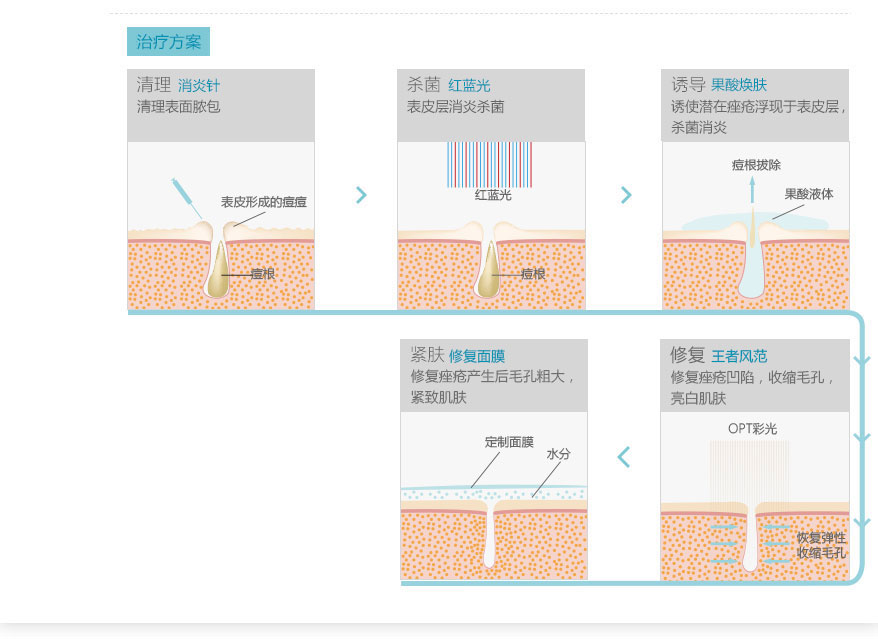 治疗方案

清理 消炎针
清理表面脓包

表皮形成的痘痘

痘根

杀菌 红蓝光
表皮层消炎杀菌

红蓝光

痘根

诱导 果酸焕肤
诱使潜在痤疮浮现于表皮层，杀菌消炎

痘根拔除

果酸液体

修复 王者风范
修复痤疮凹陷，收缩毛孔，亮白肌肤

OPT彩光

恢复弹性
收缩毛孔

紧肤 修复面膜
修复痤疮产生后毛孔粗大，紧致肌肤

定制面膜

水分